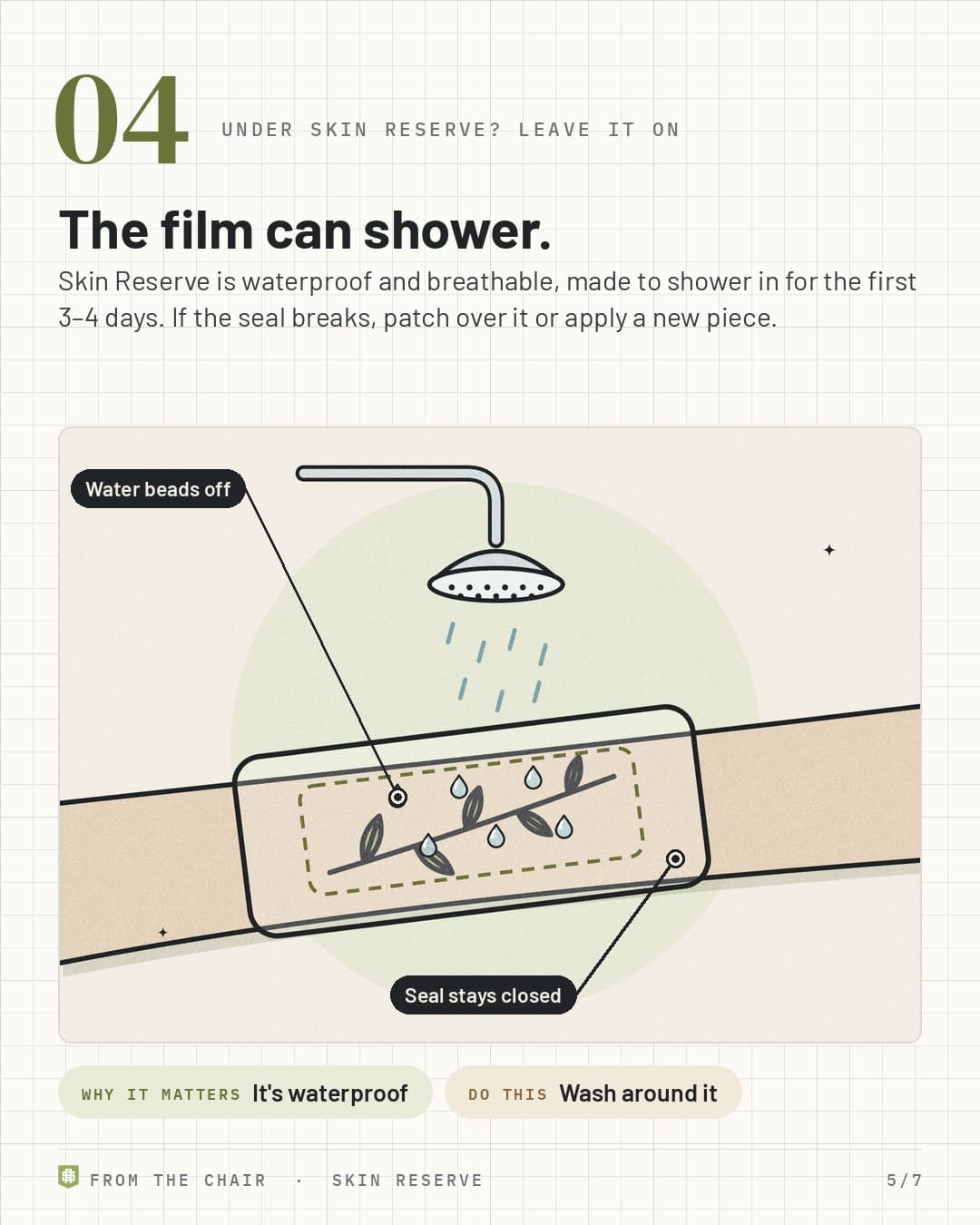 04

UNDER SKIN RESERVE? LEAVE IT ON

The film can shower.

Skin Reserve is waterproof and breathable, made to shower in for the first 3–4 days. If the seal breaks, patch over it or apply a new piece.

Water beads off

Seal stays closed

WHY IT MATTERS It's waterproof

DO THIS Wash around it

FROM THE CHAIR · SKIN RESERVE

5/7